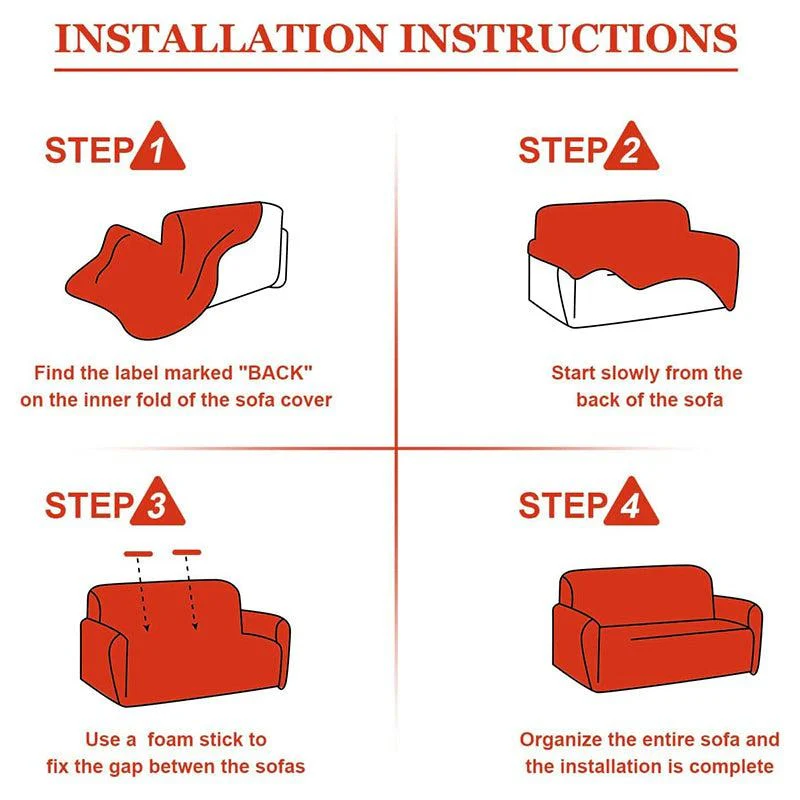 INSTALLATION INSTRUCTIONS

STEP 1

Find the label marked "BACK" on the inner fold of the sofa cover

STEP 2

Start slowly from the back of the sofa

STEP 3

Use a foam stick to fix the gap betwen the sofas

STEP 4

Organize the entire sofa and the installation is complete