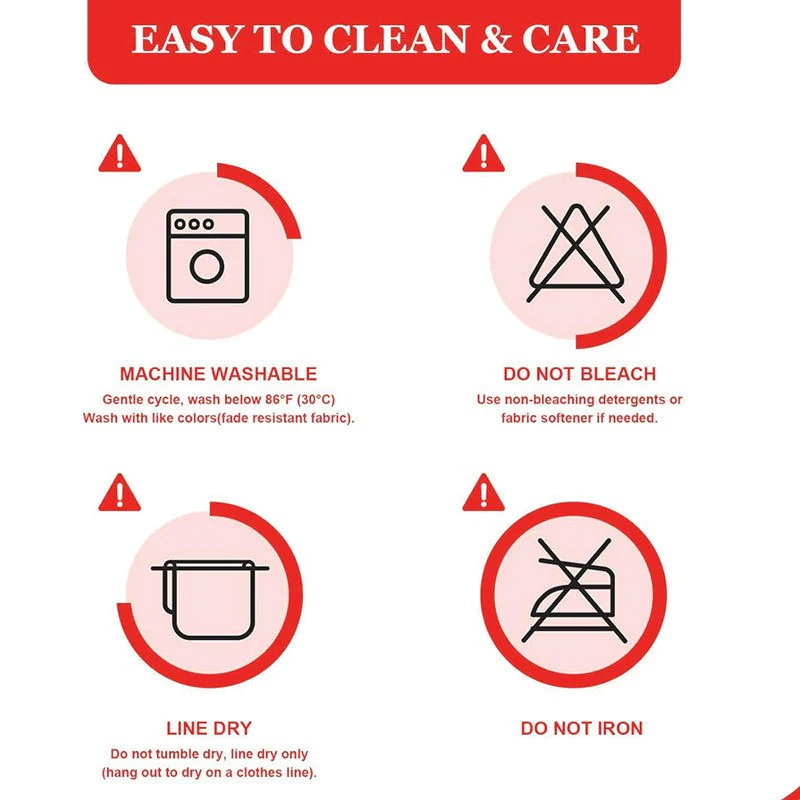 EASY TO CLEAN & CARE

MACHINE WASHABLE
Gentle cycle, wash below 86°F (30°C)
Wash with like colors(fade resistant fabric).

DO NOT BLEACH
Use non-bleaching detergents or fabric softener if needed.

LINE DRY
Do not tumble dry, line dry only (hang out to dry on a clothes line).

DO NOT IRON